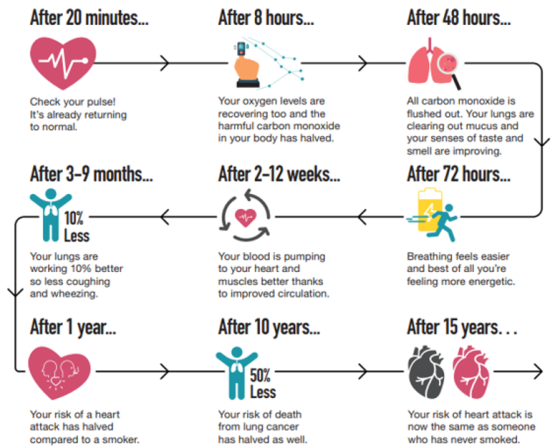 After 20 minutes...

Check your pulse! It's already returning to normal.

After 8 hours...

Your oxygen levels are recovering too and the harmful carbon monoxide in your body has halved.

After 48 hours...

All carbon monoxide is flushed out. Your lungs are clearing out mucus and your senses of taste and smell are improving.

After 72 hours...

Breathing feels easier and best of all you're feeling more energetic.

After 2-12 weeks...

Your blood is pumping to your heart and muscles better thanks to improved circulation.

After 3-9 months...

10% Less

Your lungs are working 10% better so less coughing and wheezing.

After 1 year...

Your risk of a heart attack has halved compared to a smoker.

After 10 years...

50% Less

Your risk of death from lung cancer has halved as well.

After 15 years. . .

Your risk of heart attack is now the same as someone who has never smoked.